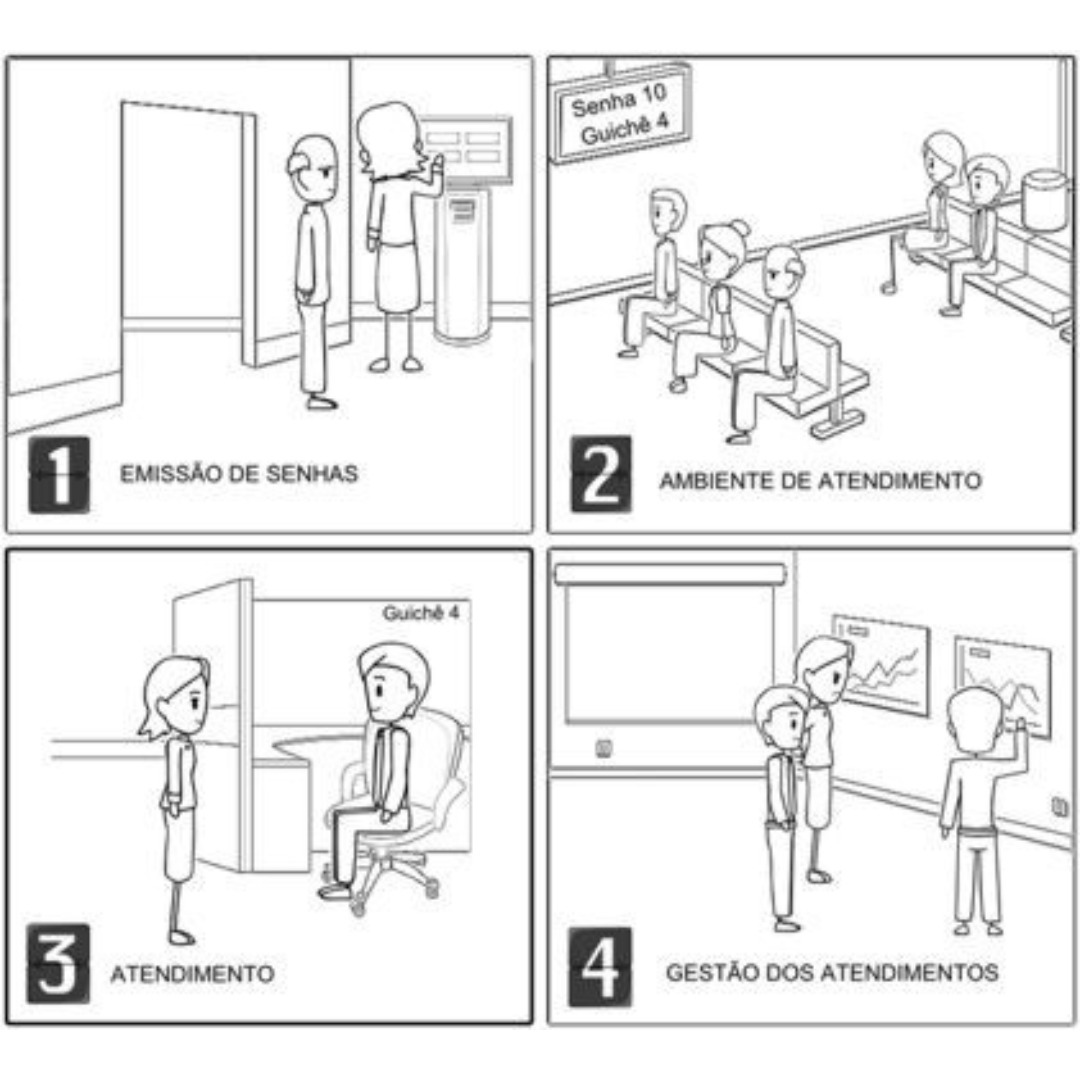 1 EMISSÃO DE SENHAS

Senha 10
Guichê 4

2 AMBIENTE DE ATENDIMENTO

Guichê 4

3 ATENDIMENTO

4 GESTÃO DOS ATENDIMENTOS